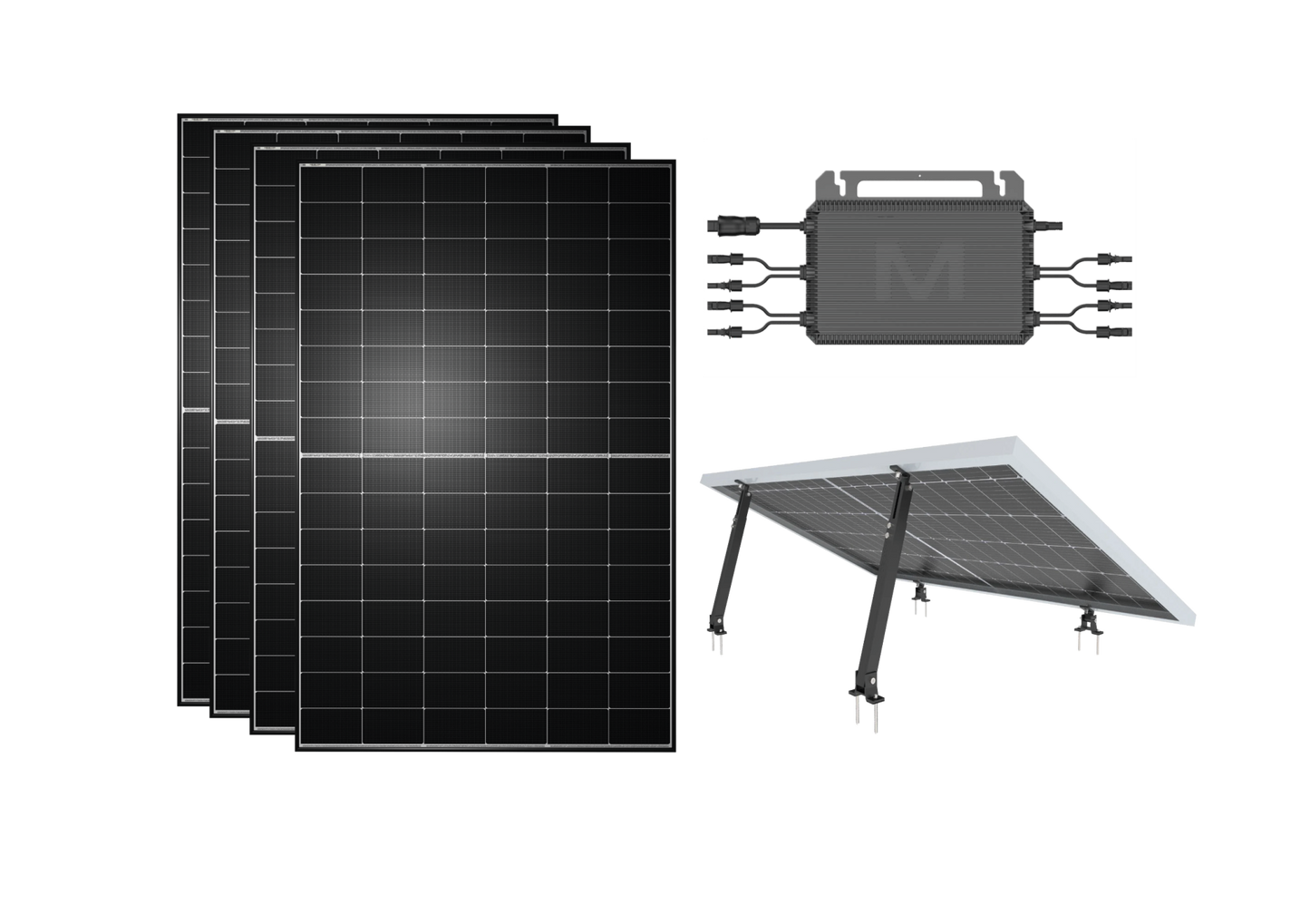 M