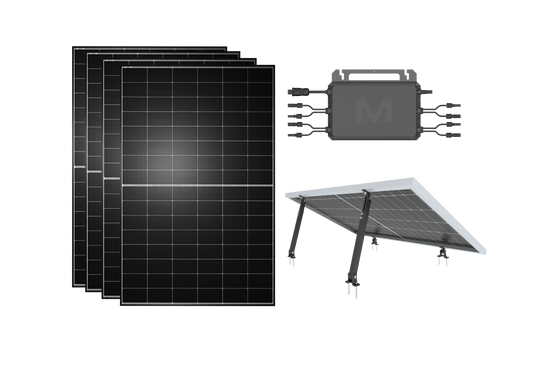 M